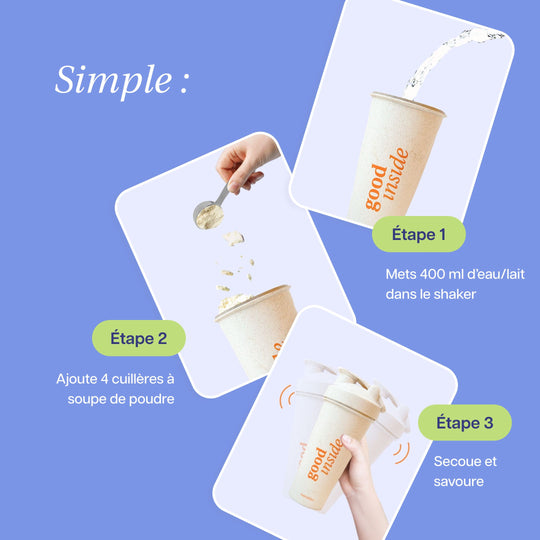 Simple :

good inside

Étape 1

Mets 400 ml d'eau/lait dans le shaker

Étape 2

Ajoute 4 cuillères à soupe de poudre

good inside

Étape 3

Secoue et savoure